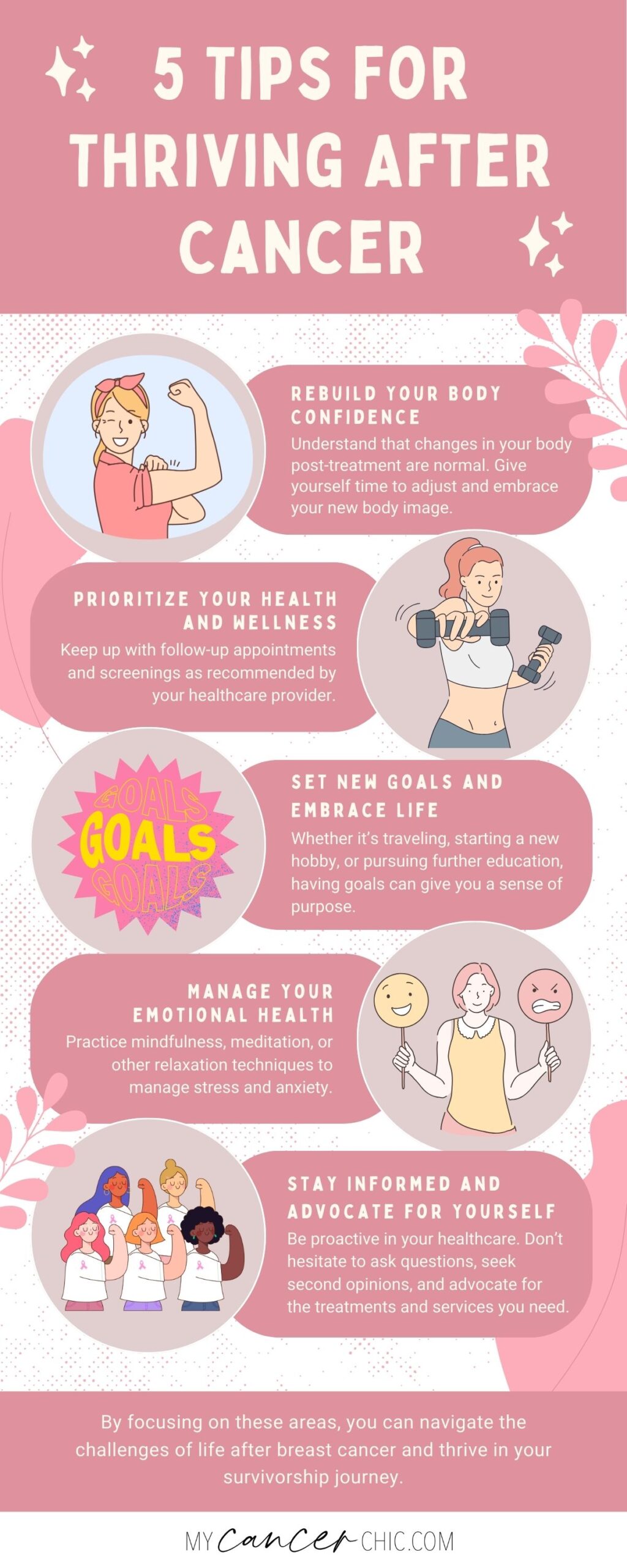 5 TIPS FOR THRIVING AFTER CANCER

REBUILD YOUR BODY CONFIDENCE
Understand that changes in your body post-treatment are normal. Give yourself time to adjust and embrace your new body image.

PRIORITIZE YOUR HEALTH AND WELLNESS
Keep up with follow-up appointments and screenings as recommended by your healthcare provider.

GOALS
GOALS
GOALS

SET NEW GOALS AND EMBRACE LIFE
Whether it's traveling, starting a new hobby, or pursuing further education, having goals can give you a sense of purpose.

MANAGE YOUR EMOTIONAL HEALTH
Practice mindfulness, meditation, or other relaxation techniques to manage stress and anxiety.

STAY INFORMED AND ADVOCATE FOR YOURSELF
Be proactive in your healthcare. Don't hesitate to ask questions, seek second opinions, and advocate for the treatments and services you need.

By focusing on these areas, you can navigate the challenges of life after breast cancer and thrive in your survivorship journey.

MY Cancer CHIC.COM